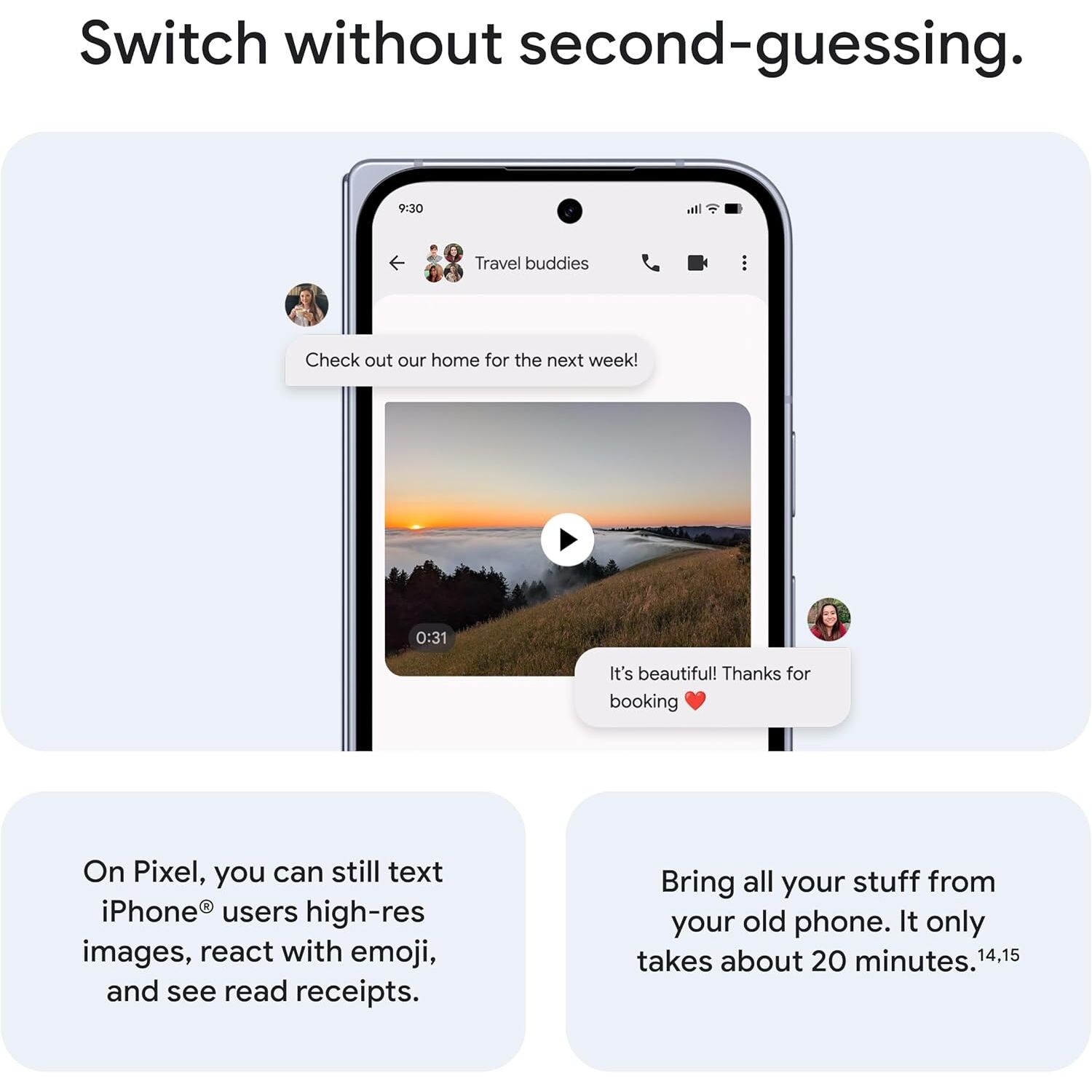 Switch without second-guessing.

9:30

Travel buddies

Check out our home for the next week!

0:31

It's beautiful! Thanks for booking ❤️

On Pixel, you can still text iPhone® users high-res images, react with emoji, and see read receipts.

Bring all your stuff from your old phone. It only takes about 20 minutes.$^{14,15}$