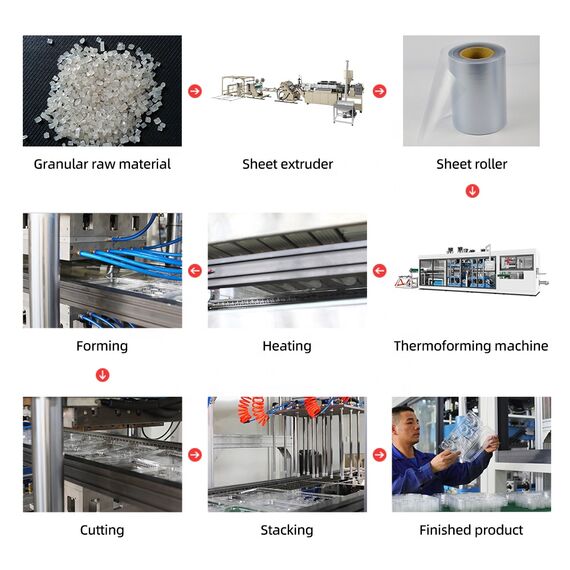 Granular raw material

Sheet extruder

Sheet roller

Thermoforming machine

Heating

Forming

Cutting

Stacking

Finished product